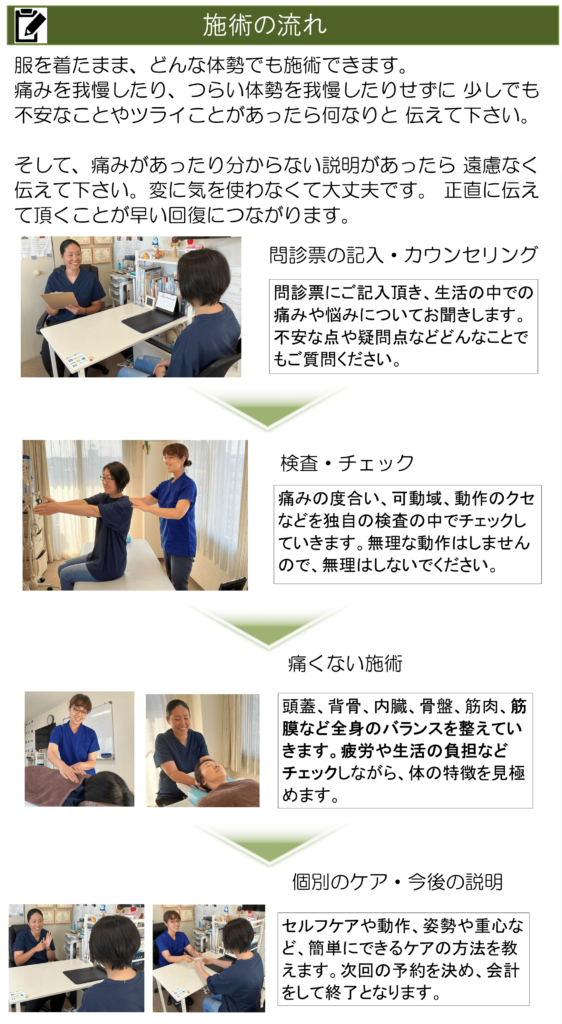 施術の流れ

服を着たまま、どんな体勢でも施術できます。
痛みを我慢したり、つらい体勢を我慢したりせずに 少しでも不安なことやツライことがあったら何なりと 伝えて下さい。

そして、痛みがあったり分からない説明があったら 遠慮なく伝えて下さい。変に気を使わなくて大丈夫です。 正直に伝えて頂くことが早い回復につながります。

問診票の記入・カウンセリング

問診票にご記入頂き、生活の中での痛みや悩みについてお聞きします。不安な点や疑問点などどんなことでもご質問ください。

検査・チェック

痛みの度合い、可動域、動作のクセなどを独自の検査の中でチェックしていきます。無理な動作はしませんので、無理はしないでください。

痛くない施術

頭蓋、背骨、内臓、骨盤、筋肉、筋膜など全身のバランスを整えていきます。疲労や生活の負担などチェックしながら、体の特徴を見極めます。

個別のケア・今後の説明

セルフケアや動作、姿勢や重心など、簡単にできるケアの方法を教えます。次回の予約を決め、会計をして終了となります。