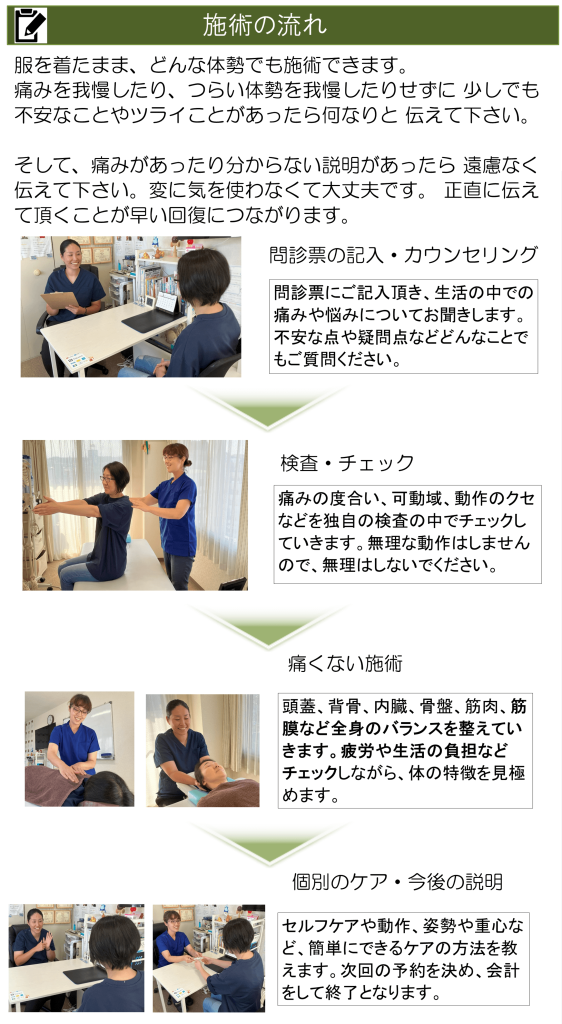 施術の流れ

服を着たまま、どんな体勢でも施術できます。
痛みを我慢したり、つらい体勢を我慢したりせずに 少しでも不安なことやツライことがあったら何なりと 伝えて下さい。

そして、痛みがあったり分からない説明があったら 遠慮なく伝えて下さい。変に気を使わなくて大丈夫です。 正直に伝えて頂くことが早い回復につながります。

問診票の記入・カウンセリング

問診票にご記入頂き、生活の中での痛みや悩みについてお聞きします。不安な点や疑問点などどんなことでもご質問ください。

検査・チェック

痛みの度合い、可動域、動作のクセなどを独自の検査の中でチェックしていきます。無理な動作はしませんので、無理はしないでください。

痛くない施術

頭蓋、背骨、内臓、骨盤、筋肉、筋膜など全身のバランスを整えていきます。疲労や生活の負担などチェックしながら、体の特徴を見極めます。

個別のケア・今後の説明

セルフケアや動作、姿勢や重心など、簡単にできるケアの方法を教えます。次回の予約を決め、会計をして終了となります。